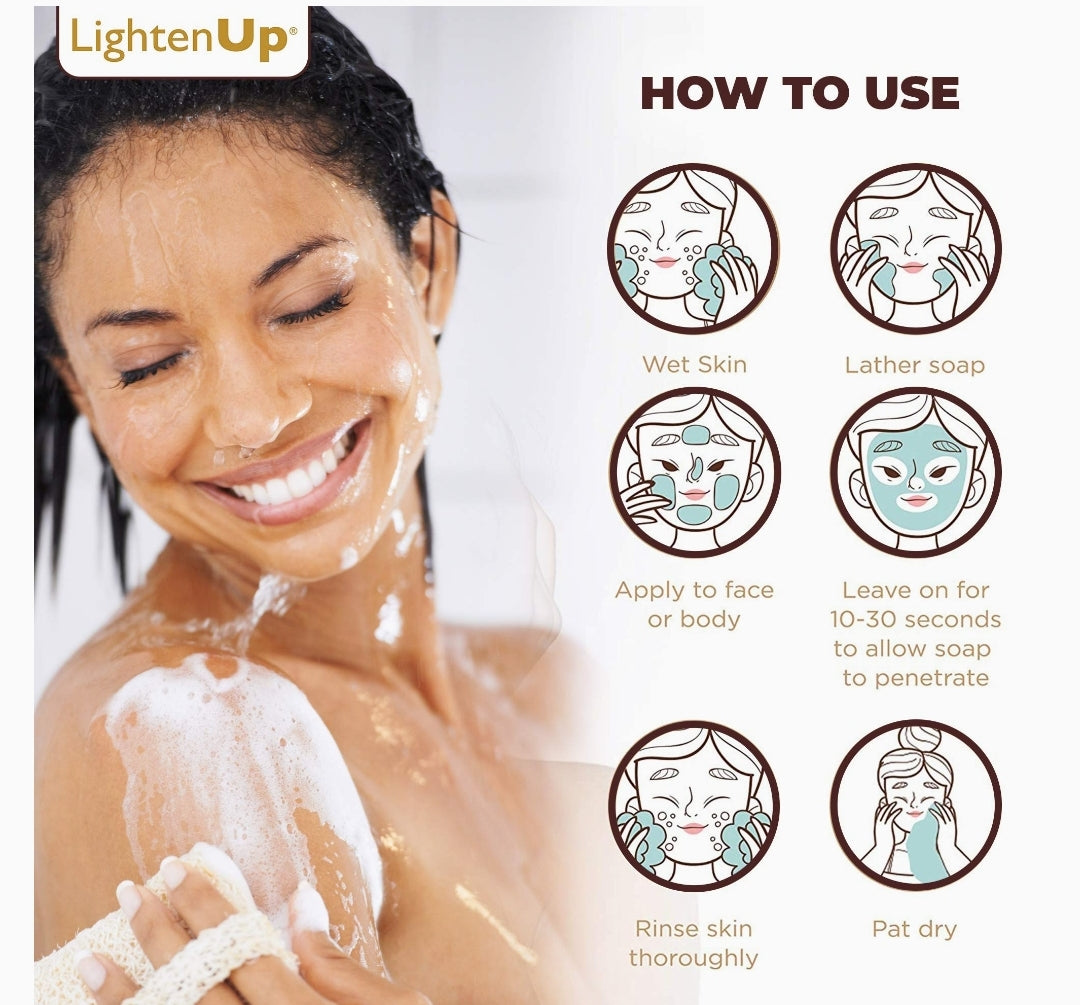 LightenUp®

HOW TO USE

Wet Skin

Lather soap

Apply to face or body

Leave on for 10-30 seconds to allow soap to penetrate

Rinse skin thoroughly

Pat dry